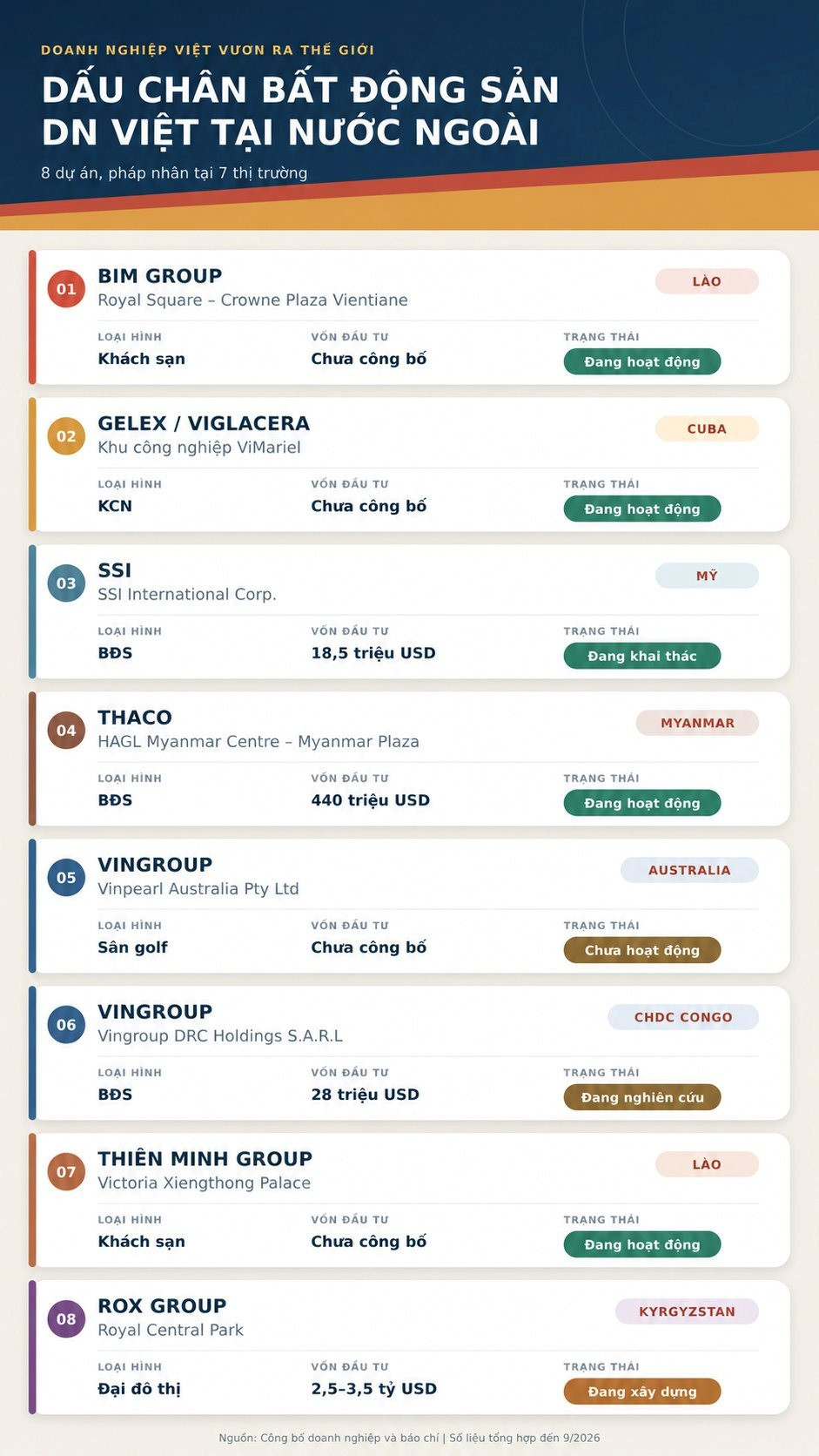 DOANH NGHIỆP VIỆT VƯƠN RA THẾ GIỚI

DẤU CHÂN BẤT ĐỘNG SẢN DN VIỆT TẠI NƯỚC NGOÀI

8 dự án, pháp nhân tại 7 thị trường

01
BIM GROUP
Royal Square – Crowne Plaza Vientiane
LÀO
LOẠI HÌNH
Khách sạn
VỐN ĐẦU TƯ
Chưa công bố
TRẠNG THÁI
Đang hoạt động

02
GELEX / VIGLACERA
Khu công nghiệp ViMariel
CUBA
LOẠI HÌNH
KCN
VỐN ĐẦU TƯ
Chưa công bố
TRẠNG THÁI
Đang hoạt động

03
SSI
SSI International Corp.
MỸ
LOẠI HÌNH
BĐS
VỐN ĐẦU TƯ
18,5 triệu USD
TRẠNG THÁI
Đang khai thác

04
THACO
HAGL Myanmar Centre – Myanmar Plaza
MYANMAR
LOẠI HÌNH
BĐS
VỐN ĐẦU TƯ
440 triệu USD
TRẠNG THÁI
Đang hoạt động

05
VINGROUP
Vinpearl Australia Pty Ltd
AUSTRALIA
LOẠI HÌNH
Sân golf
VỐN ĐẦU TƯ
Chưa công bố
TRẠNG THÁI
Chưa hoạt động

06
VINGROUP
Vingroup DRC Holdings S.A.R.L
CHDC CONGO
LOẠI HÌNH
BĐS
VỐN ĐẦU TƯ
28 triệu USD
TRẠNG THÁI
Đang nghiên cứu

07
THIÊN MINH GROUP
Victoria Xiengthong Palace
LÀO
LOẠI HÌNH
Khách sạn
VỐN ĐẦU TƯ
Chưa công bố
TRẠNG THÁI
Đang hoạt động

08
ROX GROUP
Royal Central Park
KYRGYZSTAN
LOẠI HÌNH
Đại đô thị
VỐN ĐẦU TƯ
2,5–3,5 tỷ USD
TRẠNG THÁI
Đang xây dựng

Nguồn: Công bố doanh nghiệp và báo chí | Số liệu tổng hợp đến 9/2026