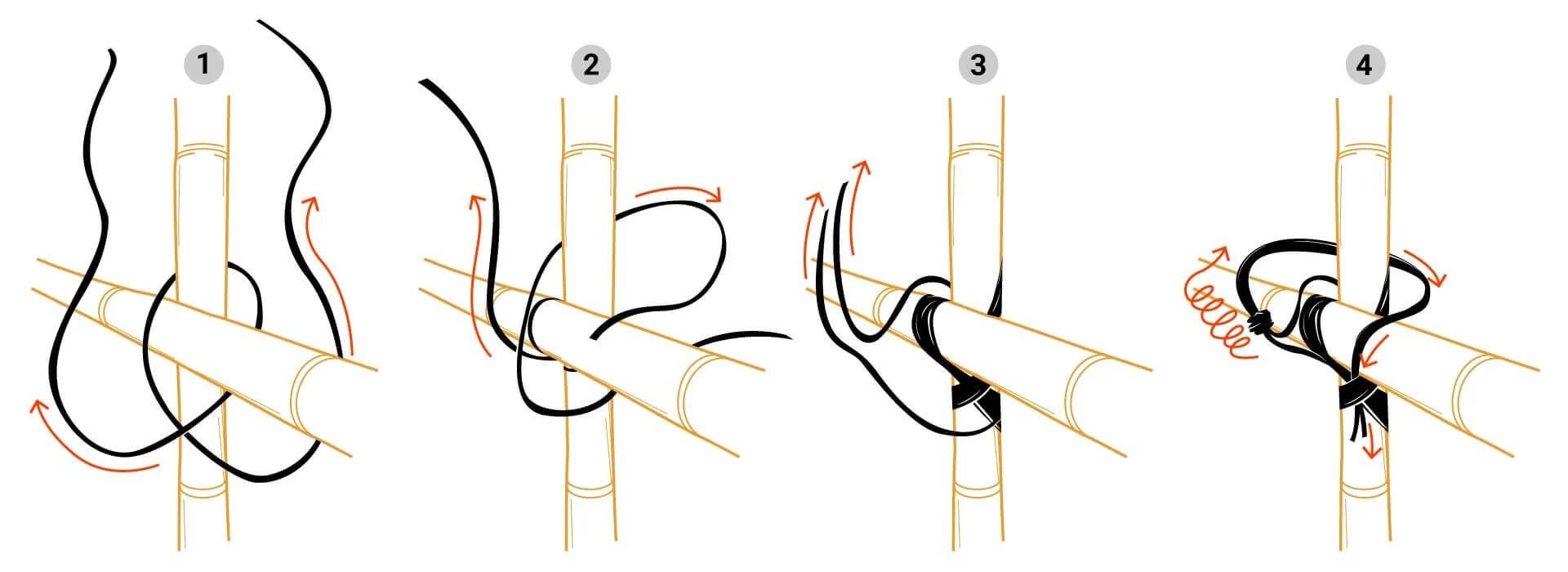 1

2

3

4